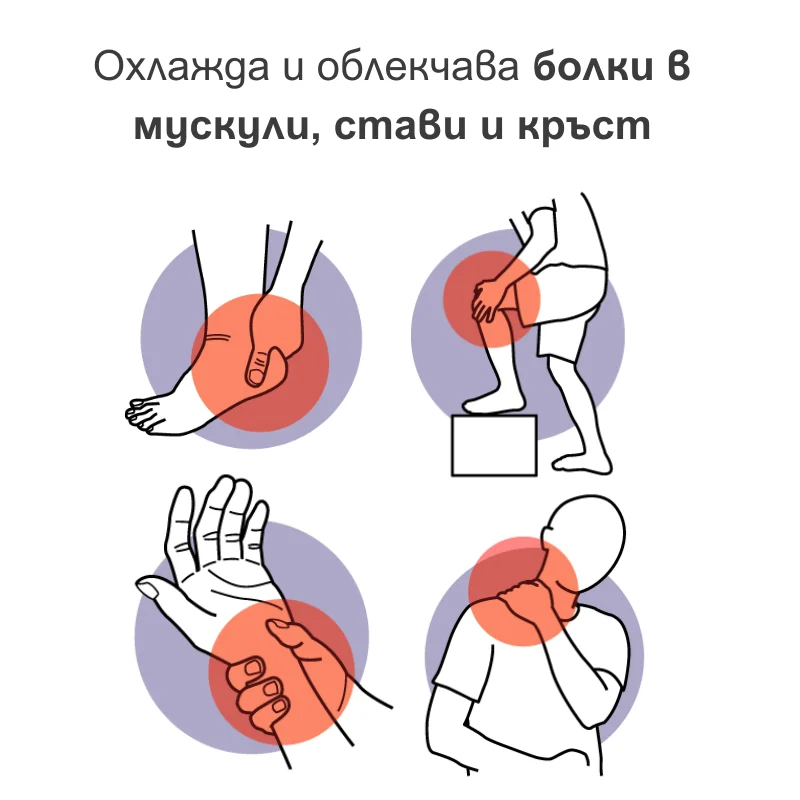 Охлажда и облекчава болки в мускули, стави и кръст